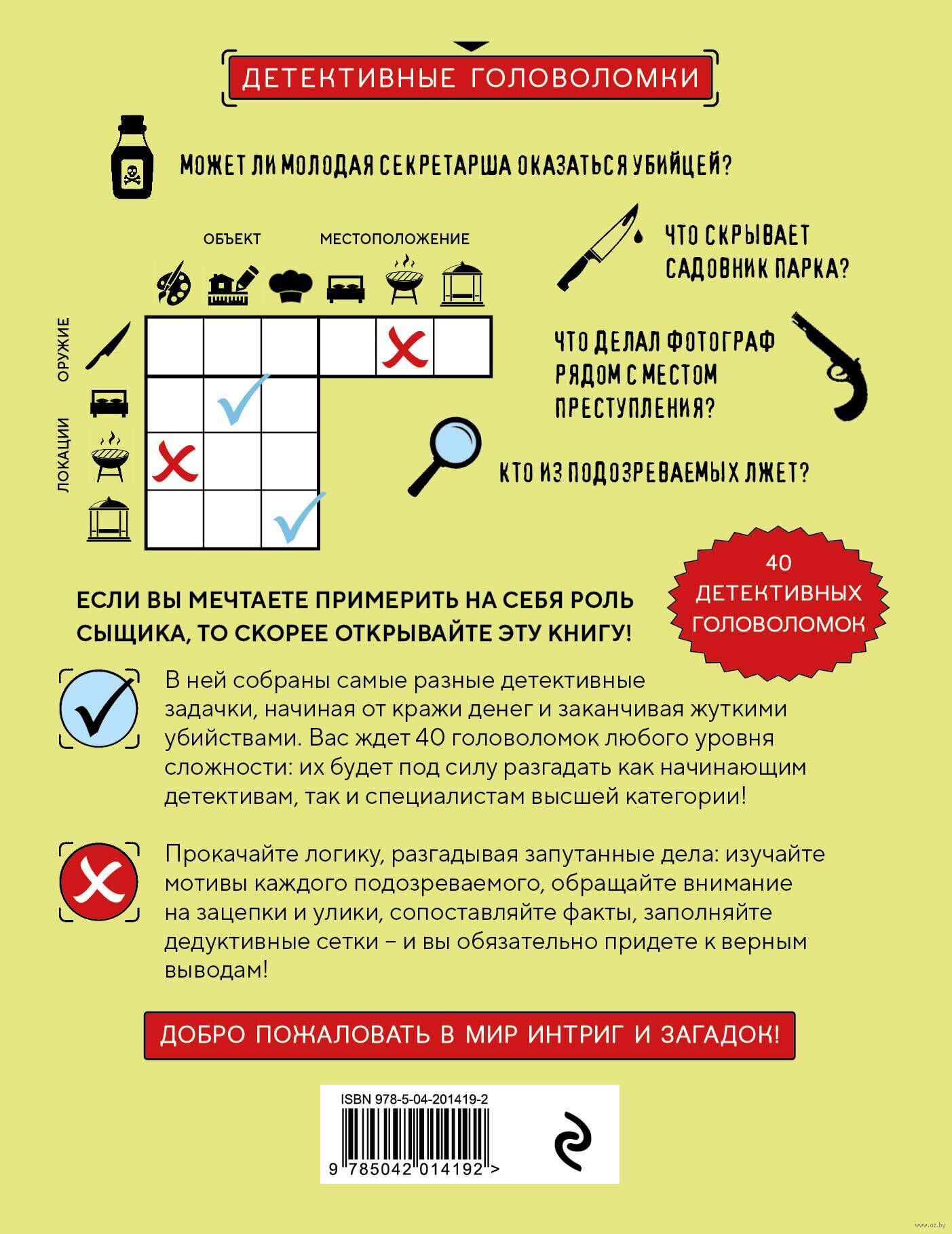 ДЕТЕКТИВНЫЕ ГОЛОВОЛОМКИ

МОЖЕТ ЛИ МОЛОДАЯ СЕКРЕТАРША ОКАЗАТЬСЯ УБИЙЦЕЙ?

ОБЪЕКТ

МЕСТОПОЛОЖЕНИЕ

ОРУЖИЕ

ЛОКАЦИИ

ЧТО СКРЫВАЕТ САДОВНИК ПАРКА?

ЧТО ДЕЛАЛ ФОТОГРАФ РЯДОМ С МЕСТОМ ПРЕСТУПЛЕНИЯ?

КТО ИЗ ПОДОЗРЕВАЕМЫХ ЛЖЕТ?

40 ДЕТЕКТИВНЫХ ГОЛОВОЛОМОК

ЕСЛИ ВЫ МЕЧТАЕТЕ ПРИМЕРИТЬ НА СЕБЯ РОЛЬ СЫЩИКА, ТО СКОРЕЕ ОТКРЫВАЙТЕ ЭТУ КНИГУ!

В ней собраны самые разные детективные задачки, начиная от кражи денег и заканчивая жуткими убийствами. Вас ждет 40 головоломок любого уровня сложности: их будет под силу разгадать как начинающим детективам, так и специалистам высшей категории!

Прокачайте логику, разгадывая запутанные дела: изучайте мотивы каждого подозреваемого, обращайте внимание на зацепки и улики, сопоставляйте факты, заполняйте дедуктивные сетки – и вы обязательно придете к верным выводам!

ДОБРО ПОЖАЛОВАТЬ В МИР ИНТРИГ И ЗАГАДОК!

ISBN 978-5-04-201419-2

9 785042 014192 >

www.oz.by