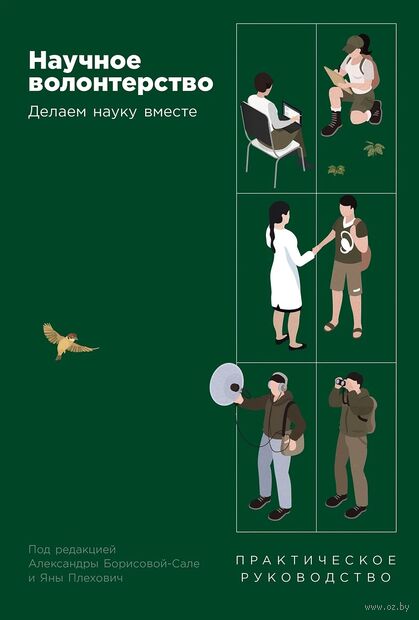 Научное волонтерство

Делаем науку вместе

Под редакцией Александры Борисовой-Сале и Яны Плехович

ПРАКТИЧЕСКОЕ РУКОВОДСТВО

www.oz.by