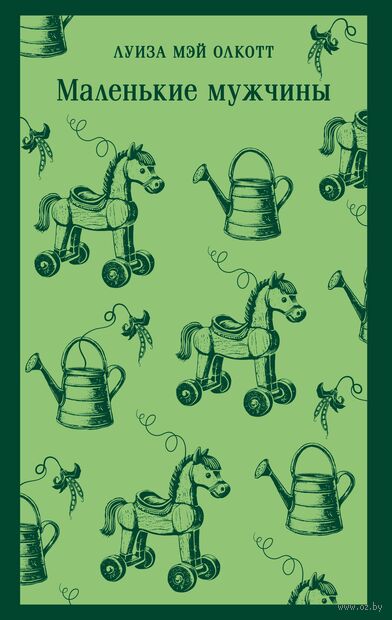 ЛУИЗА МЭЙ ОЛКОТТ

Маленькие мужчины

www.oz.by